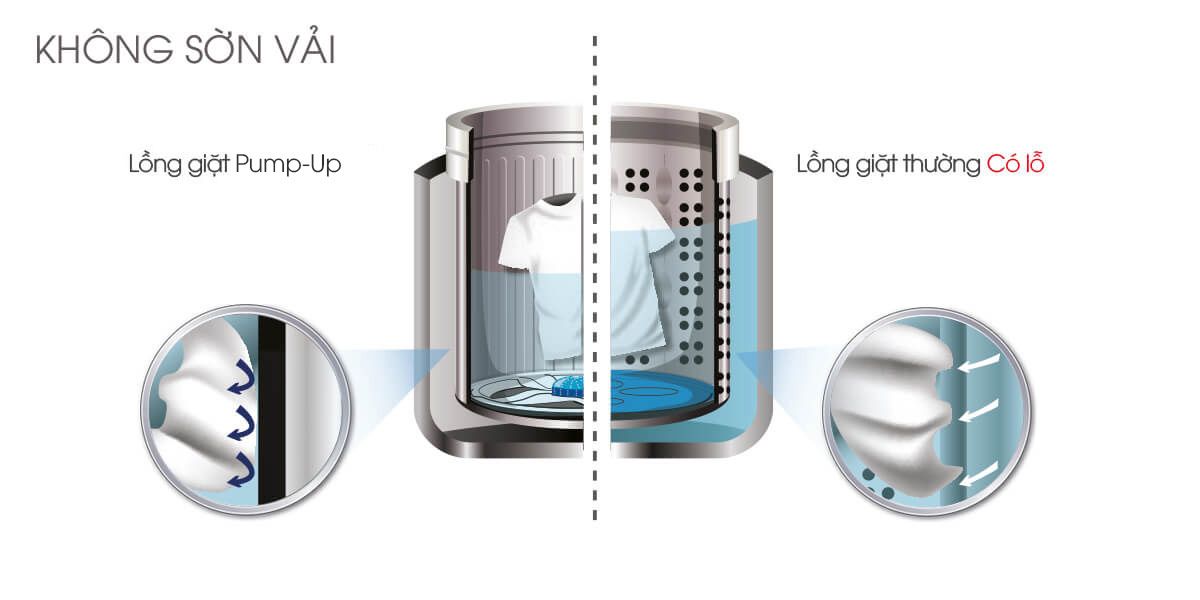 KHÔNG SỜN VẢI

Lồng giặt Pump-Up

Lồng giặt thường Có lỗ