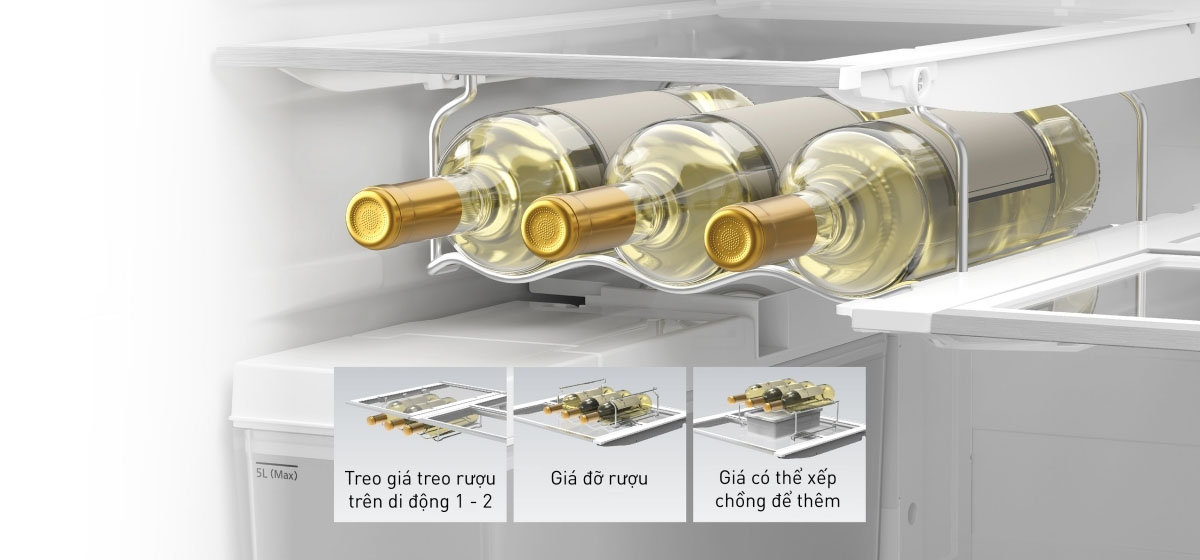 5L (Max)

Treo giá treo rượu trên di động 1 - 2

Giá đỡ rượu

Giá có thể xếp chồng để thêm