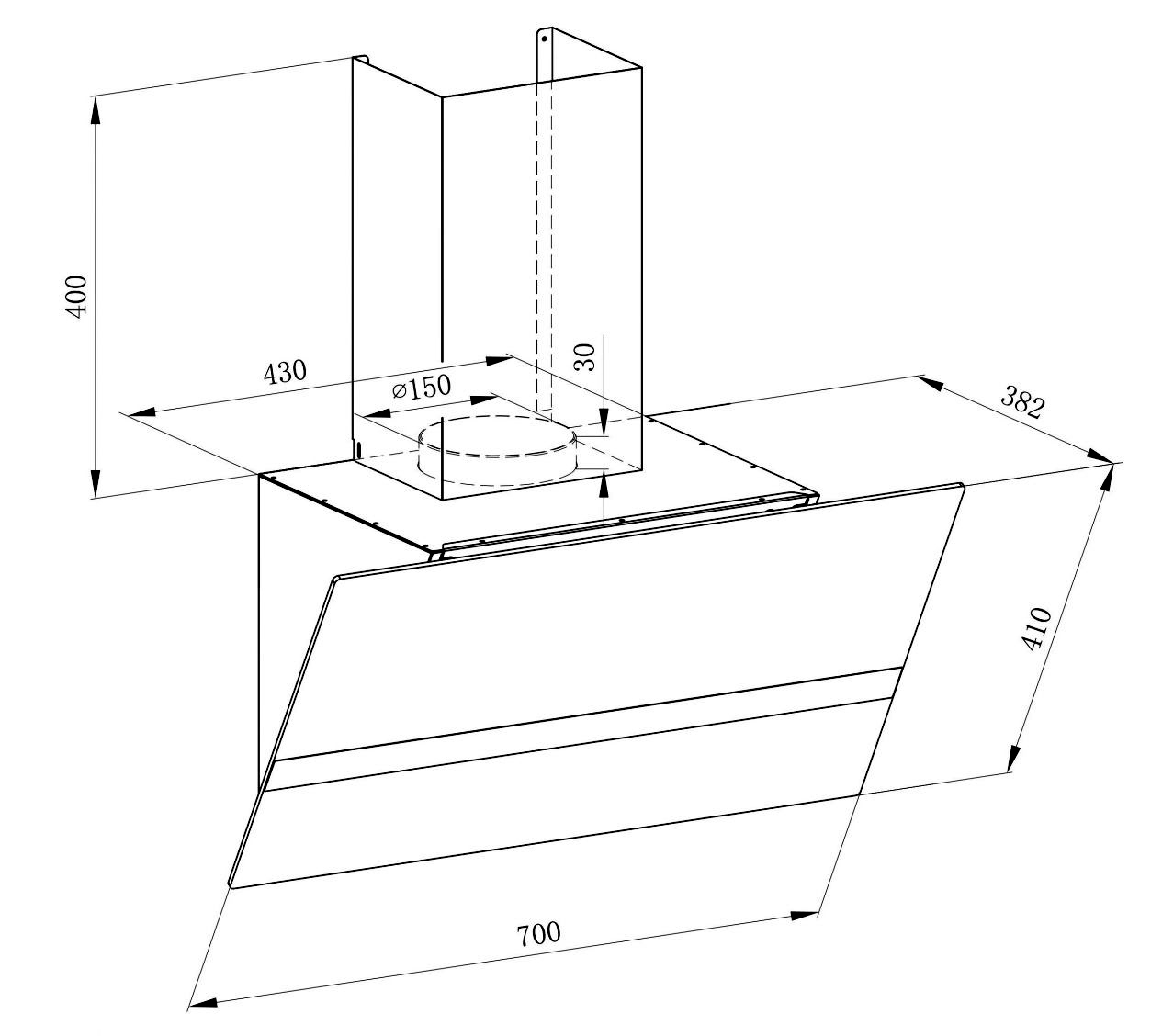 400

430

⌀150

30

382

410

700