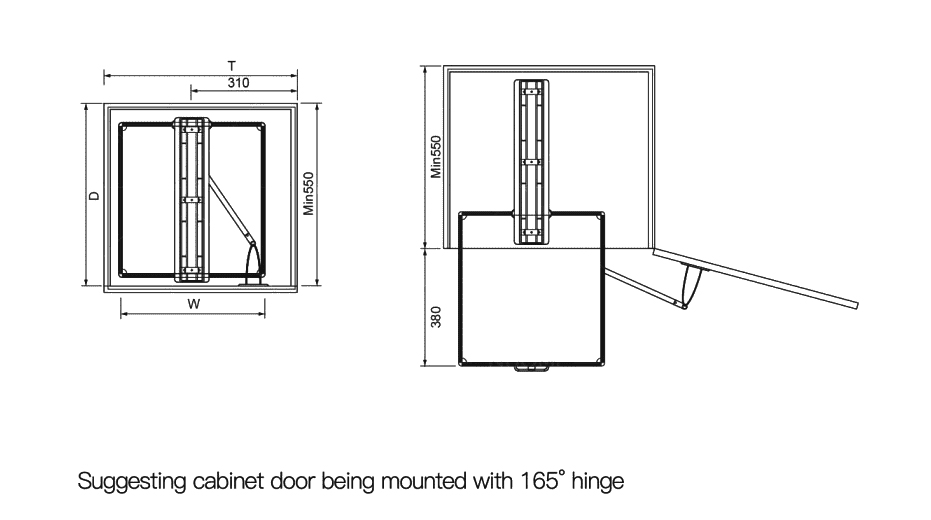 T
310
D
Min550
W
Min550
380

Suggesting cabinet door being mounted with 165° hinge