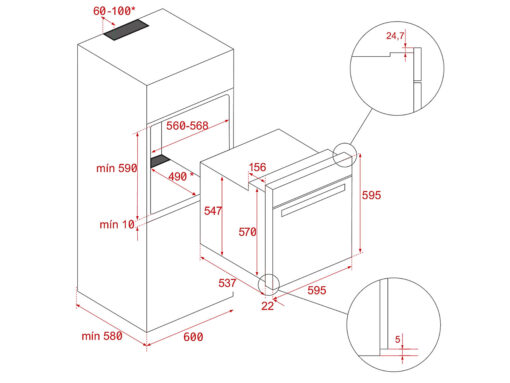 60-100*
24,7
560-568
mín 590
490 *
156
595
547
570
mín 10
537
595
22
5
mín 580
600