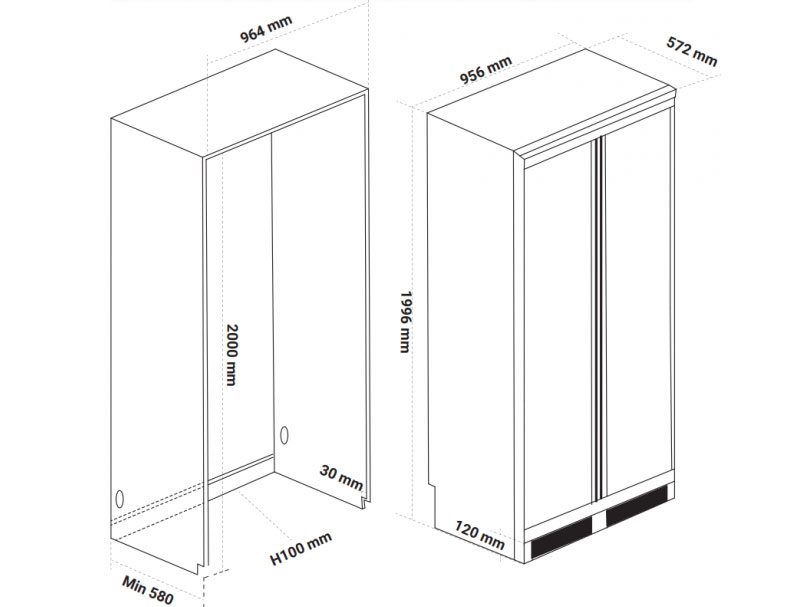 964 mm

2000 mm

30 mm

H100 mm

Min 580

956 mm

572 mm

1996 mm

120 mm