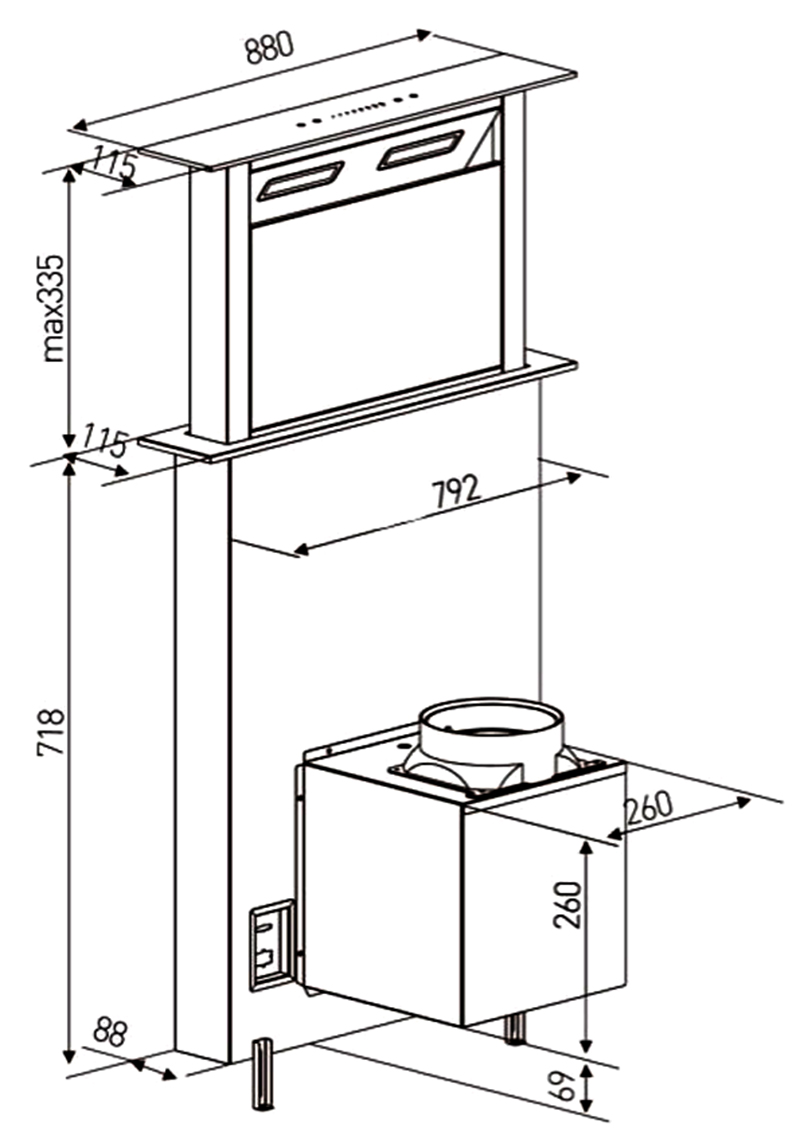 880
115
max335
115
792
718
260
260
88
69